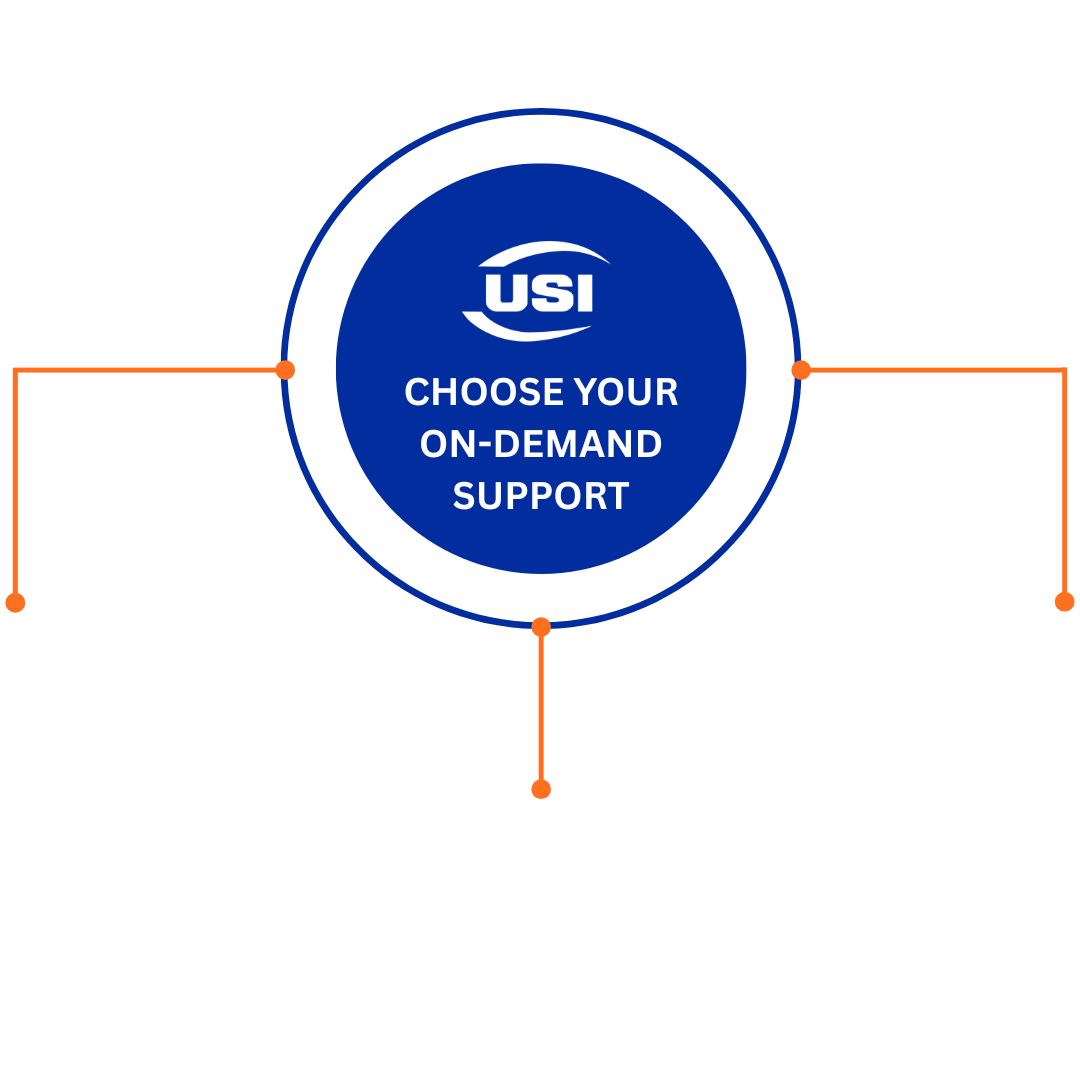 USI

CHOOSE YOUR ON-DEMAND SUPPORT